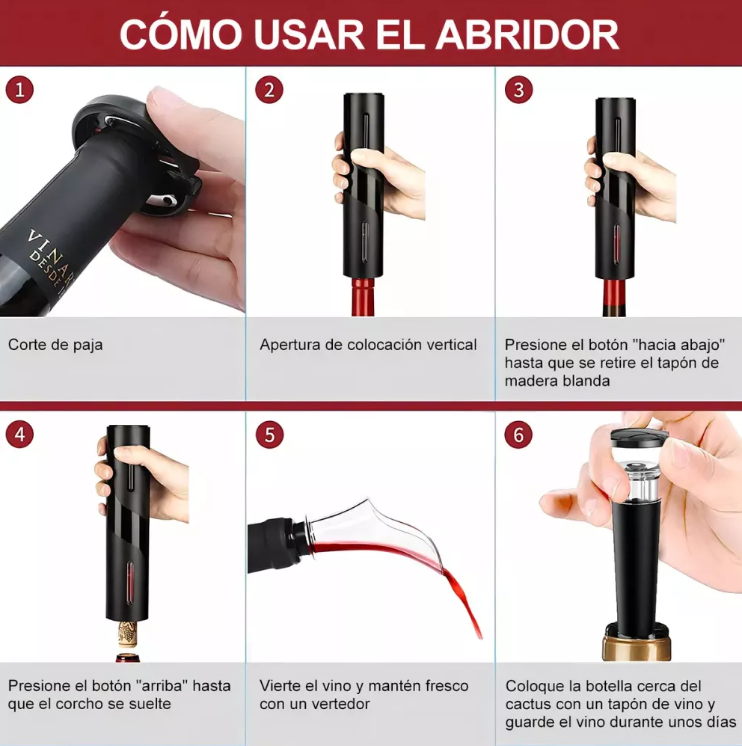 CÓMO USAR EL ABRIDOR

1

VINAR DESDE

Corte de paja

2

Apertura de colocación vertical

3

Presione el botón "hacia abajo" hasta que se retire el tapón de madera blanda

4

Presione el botón "arriba" hasta que el corcho se suelte

5

Vierte el vino y mantén fresco con un vertedor

6

Coloque la botella cerca del cactus con un tapón de vino y guarde el vino durante unos días